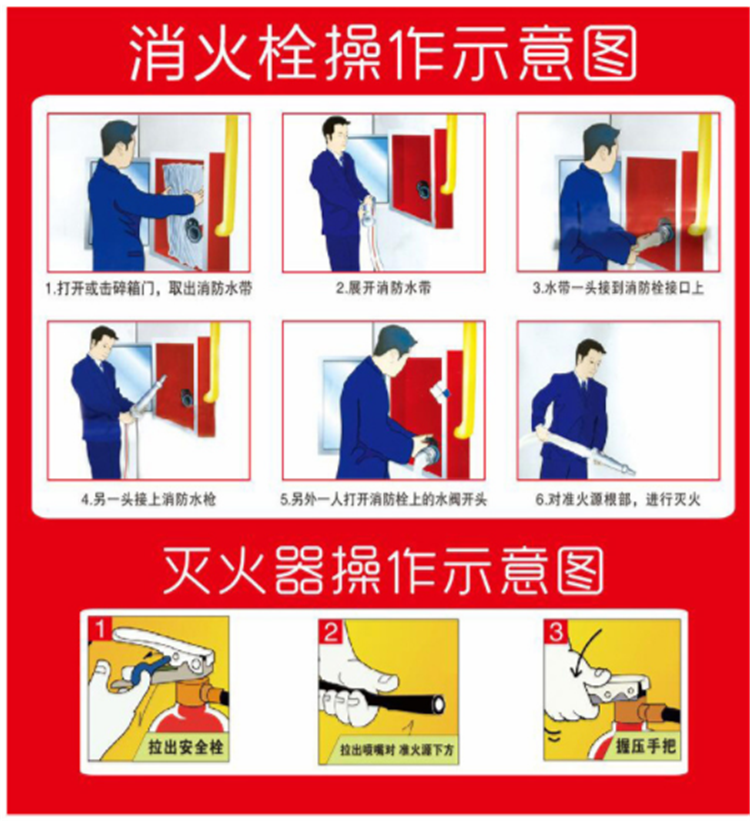 消火栓操作示意图

1.打开或击碎箱门，取出消防水带

2.展开消防水带

3.水带一头接到消防栓接口上

4.另一头接上消防水枪

5.另外一人打开消防栓上的水阀开头

6.对准火源根部，进行灭火

灭火器操作示意图

1
拉出安全栓

2
拉出喷嘴对 准火源下方

3
握压手把