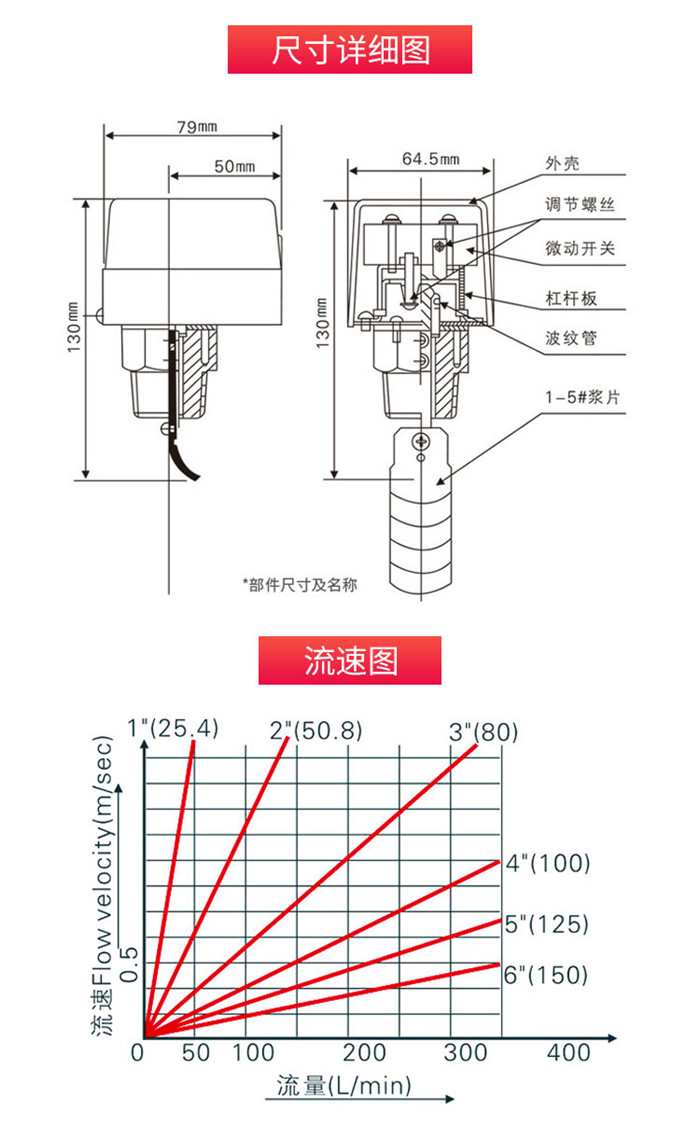 尺寸详细图

79mm

50mm

130mm

64.5mm

130mm

外壳

调节螺丝

微动开关

杠杆板

波纹管

1-5#浆片

*部件尺寸及名称

流速图

1"(25.4)

2"(50.8)

3"(80)

4"(100)

5"(125)

6"(150)

流速Flow velocity(m/sec)

0.5

0

50

100

200

300

400

流量(L/min)