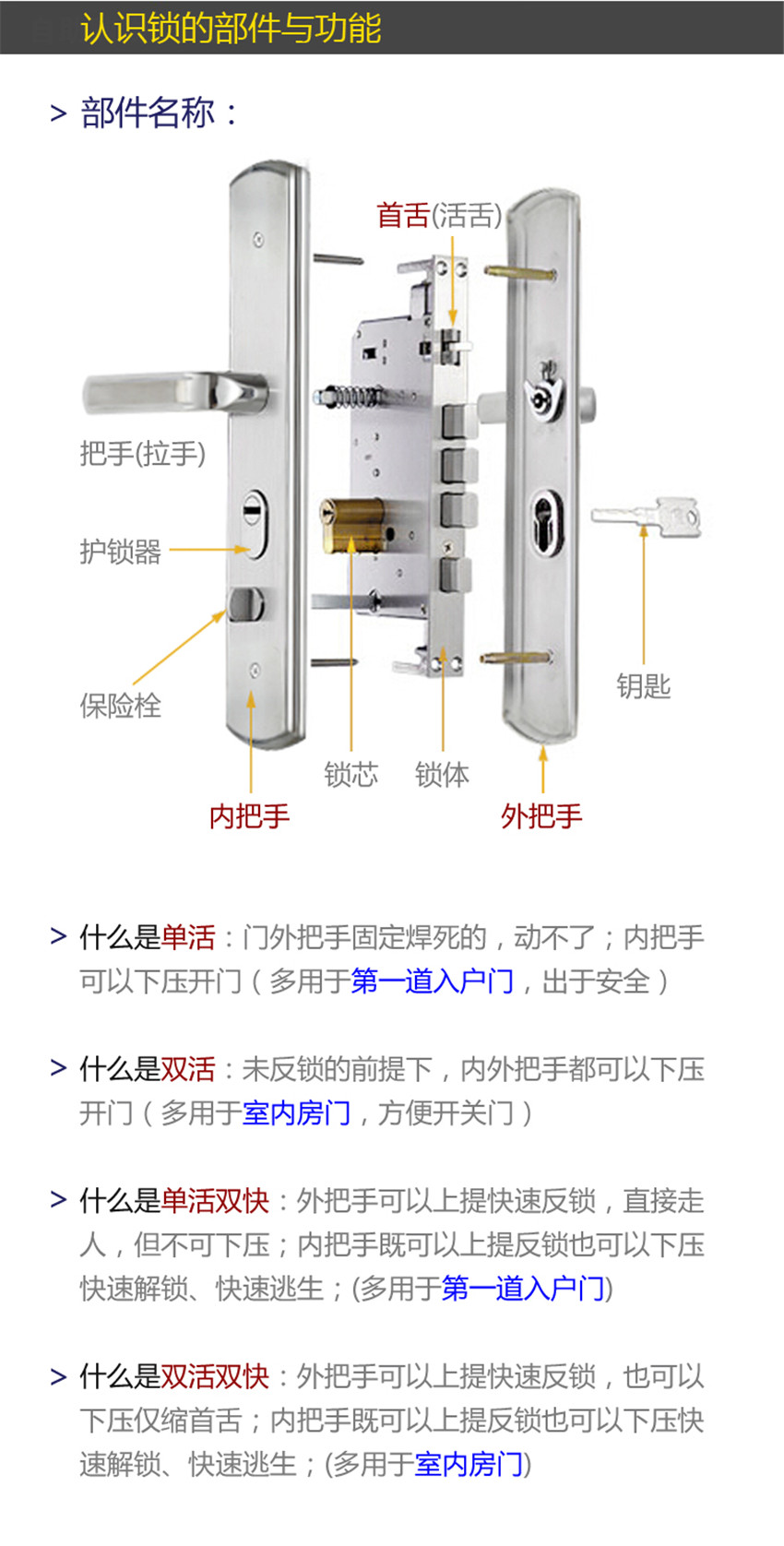 认识锁的部件与功能

> 部件名称：

首舌(活舌)

把手(拉手)

护锁器

保险栓

钥匙

锁芯

锁体

内把手

外把手

> 什么是单活：门外把手固定焊死的，动不了；内把手可以下压开门（多用于第一道入户门，出于安全）

> 什么是双活：未反锁的前提下，内外把手都可以下压开门（多用于室内房门，方便开关门）

> 什么是单活双快：外把手可以上提快速反锁，直接走人，但不可下压；内把手既可以上提反锁也可以下压快速解锁、快速逃生；(多用于第一道入户门)

> 什么是双活双快：外把手可以上提快速反锁，也可以下压仅缩首舌；内把手既可以上提反锁也可以下压快速解锁、快速逃生；(多用于室内房门)