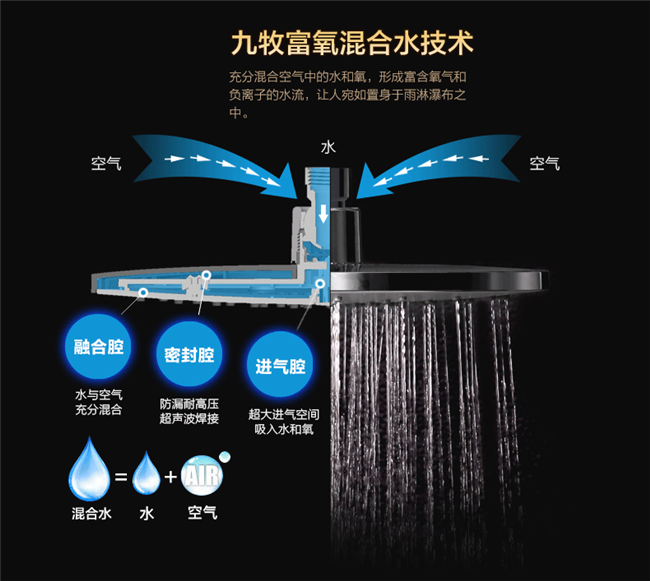 九牧富氧混合水技术

充分混合空气中的水和氧，形成富含氧气和负离子的水流，让人宛如置身于雨淋瀑布之中。

空气

水

空气

融合腔
水与空气
充分混合

密封腔
防漏耐高压
超声波焊接

进气腔
超大进气空间
吸入水和氧

= +
AIR

混合水 水 空气